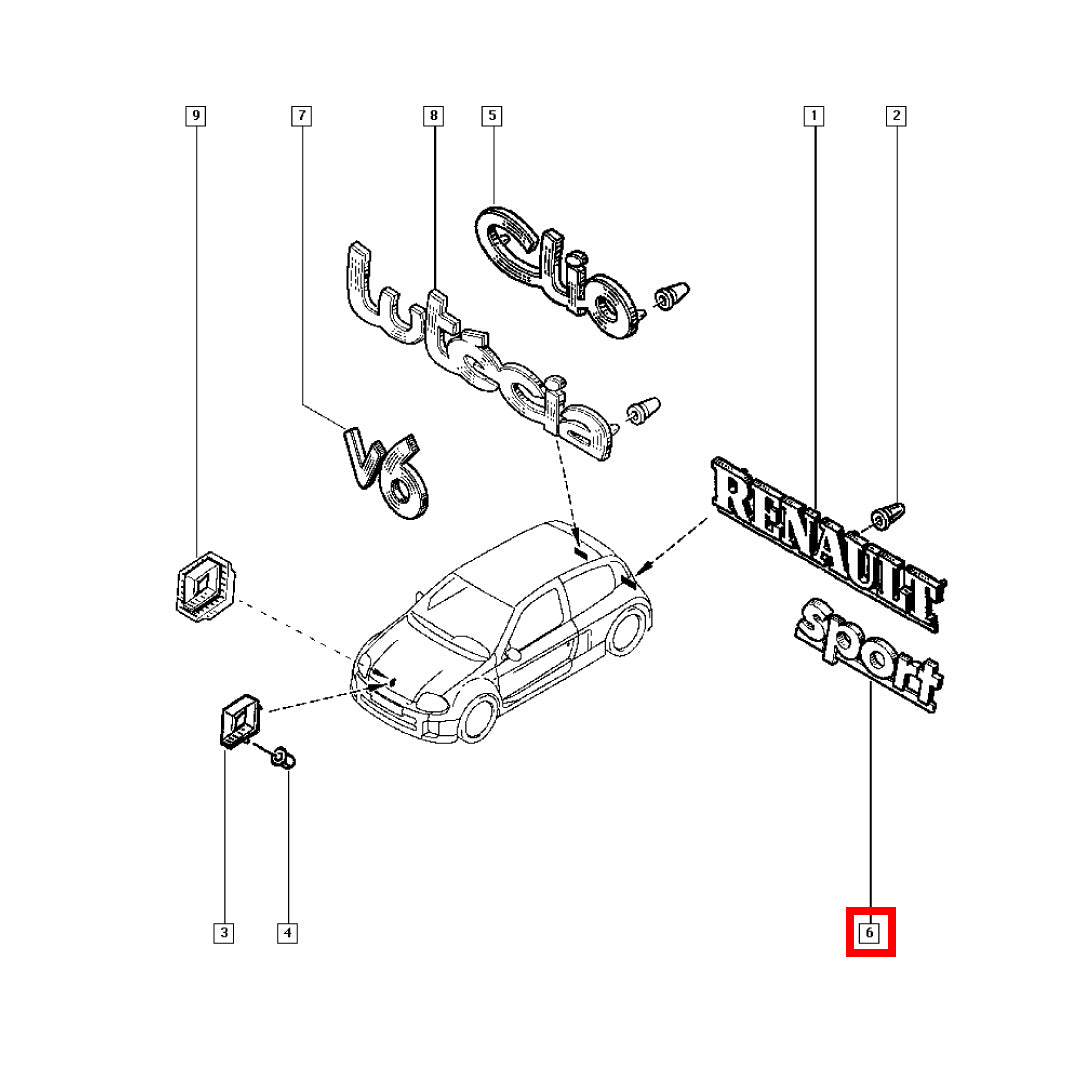 9
7
8
5
1
2
Clio
Lutecia
V6
RENAULT
Sport
3
4
6