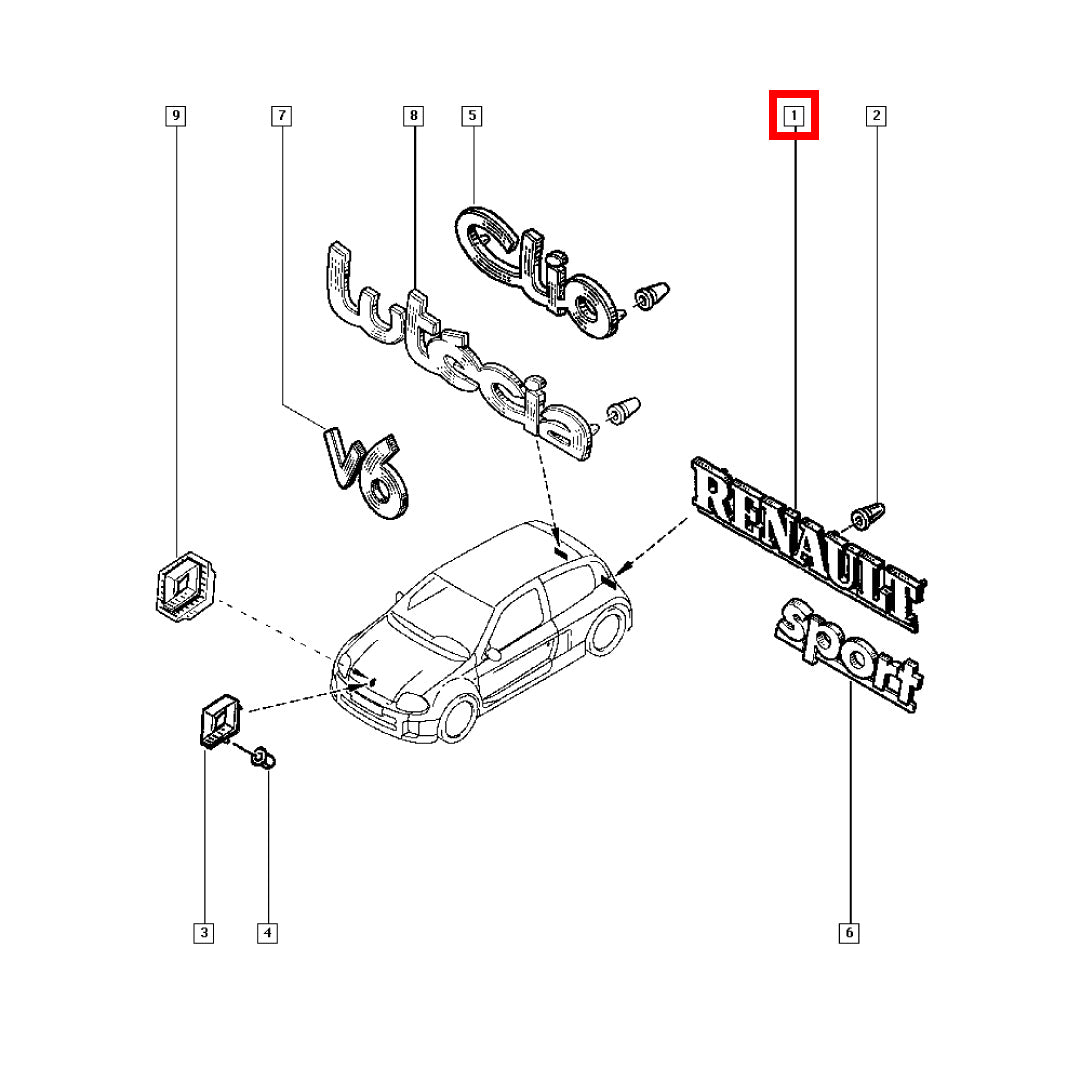 9
7
8
5
1
2
Clio
Lutecia
V6
RENAULT
Sport
3
4
6